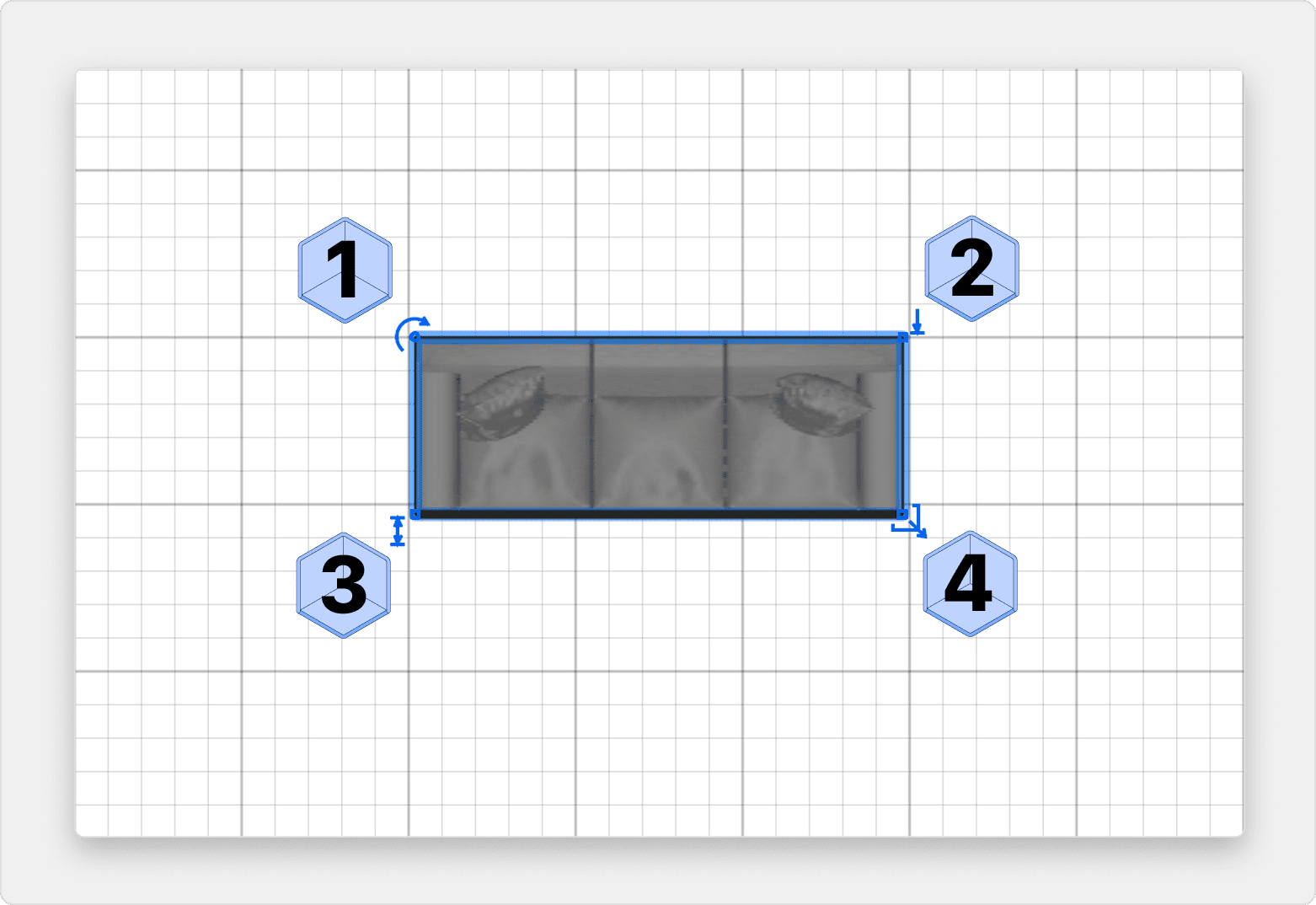 1

2

3

4