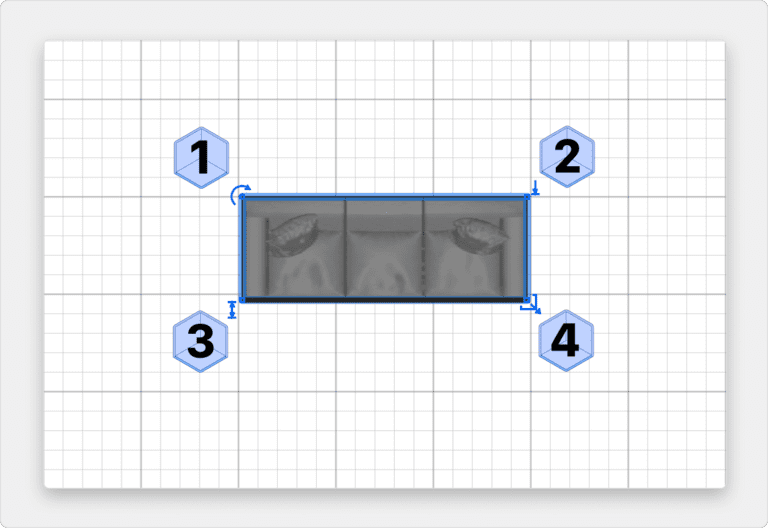 1
2
3
4